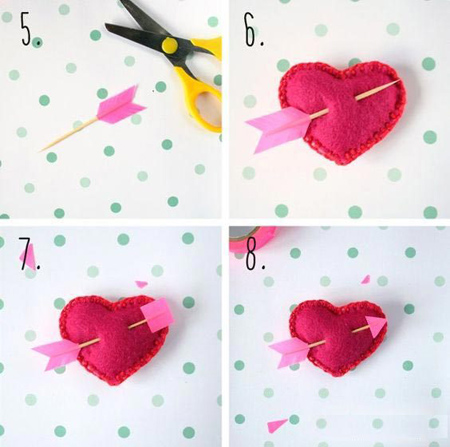 5.

6.

7.

8.