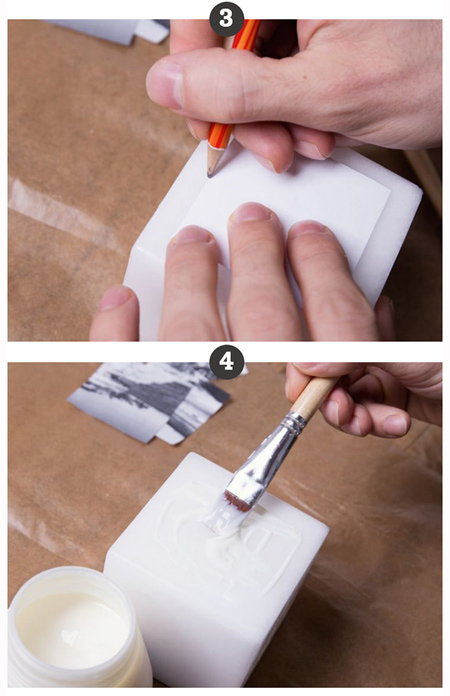 3

4